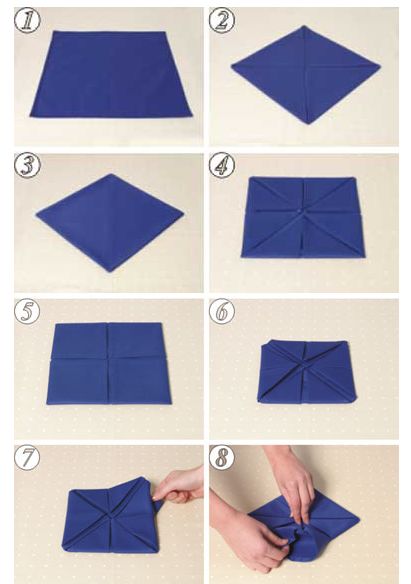 1
2
3
4
5
6
7
8