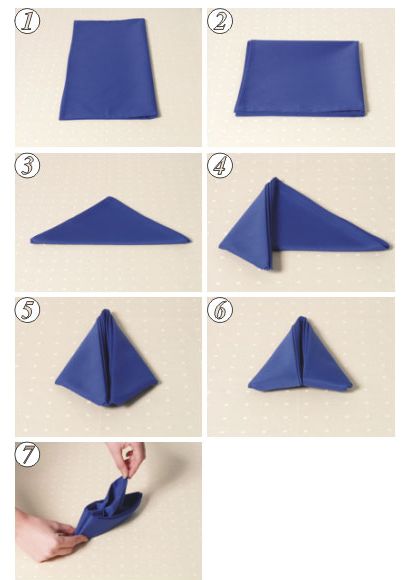 1

2

3

4

5

6

7